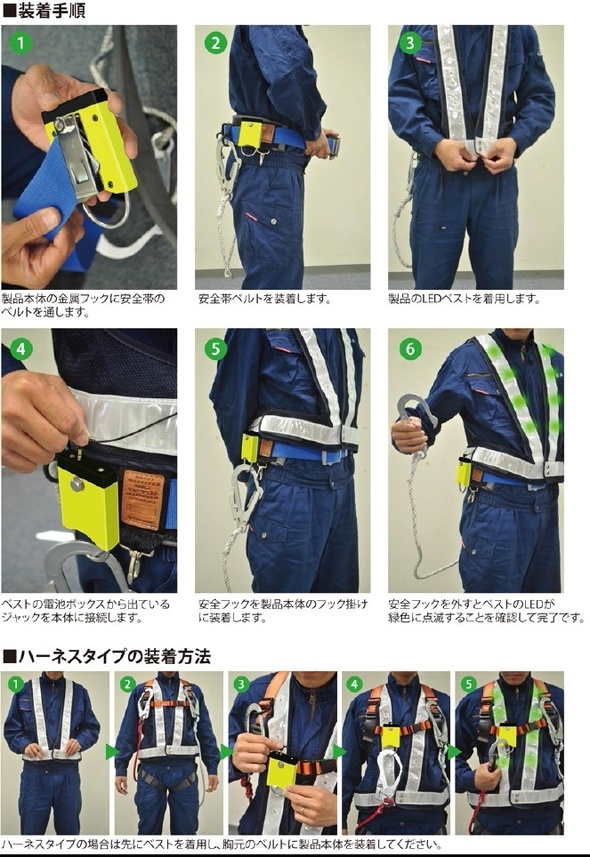 ■装着手順

1
製品本体の金属フックに安全帯のベルトを通します。

2
安全帯ベルトを装着します。

3
製品のLEDベストを着用します。

4
ベストの電池ボックスから出ているジャックを本体に接続します。

5
安全フックを製品本体のフック掛けに装着します。

6
安全フックを外すとベストのLEDが緑色に点滅することを確認して完了です。

■ハーネスタイプの装着方法

1 2 3 4 5

ハーネスタイプの場合は先にベストを着用し、胸元のベルトに製品本体を装着してください。