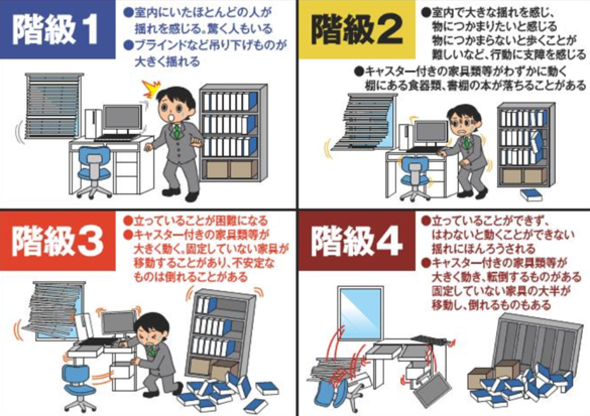 階級1

●室内にいたほとんどの人が揺れを感じる。驚く人もいる
●ブラインドなど吊り下げものが大きく揺れる

階級2

●室内で大きな揺れを感じ、物につかまりたいと感じる
物につかまらないと歩くことが難しいなど、行動に支障を感じる
●キャスター付きの家具類等がわずかに動く
棚にある食器類、書棚の本が落ちることがある

階級3

●立っていることが困難になる
●キャスター付きの家具類等が大きく動く。固定していない家具が移動することがあり、不安定なものは倒れることがある

階級4

●立っていることができず、はわないと動くことができない
揺れにほんろうされる
●キャスター付きの家具類等が大きく動き、転倒するものがある
固定していない家具の大半が移動し、倒れるものもある