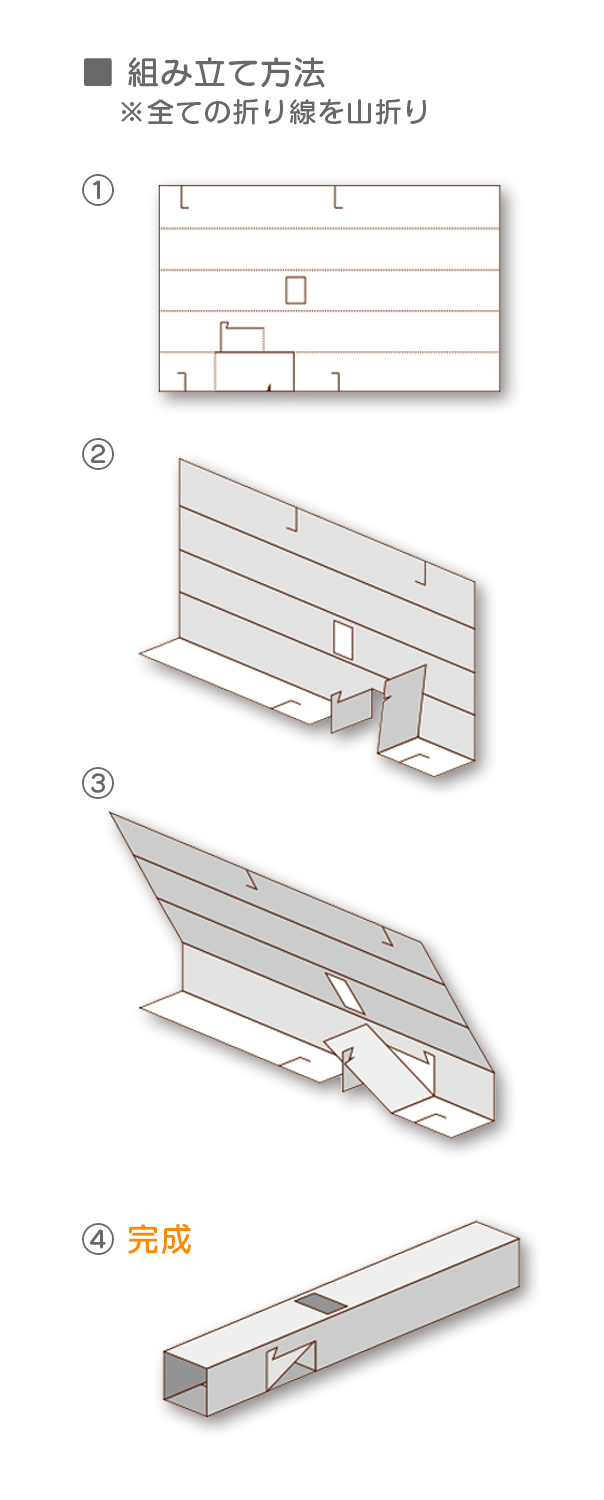 ■ 組み立て方法
※全ての折り線を山折り

①

②

③

④ 完成