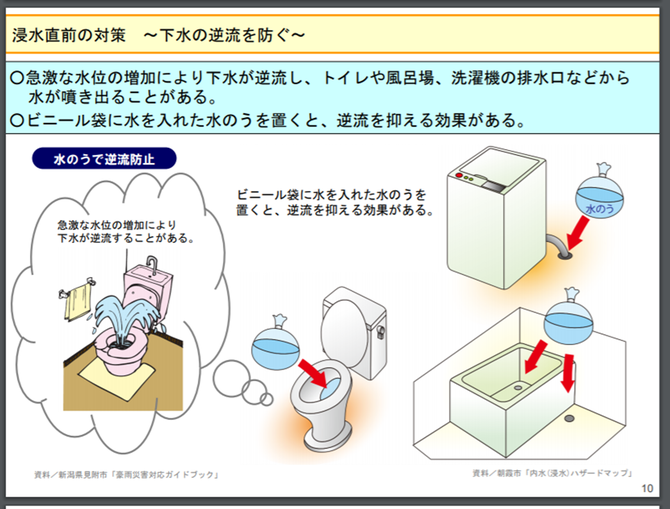 浸水直前の対策　～下水の逆流を防ぐ～

○急激な水位の増加により下水が逆流し、トイレや風呂場、洗濯機の排水口などから水が噴き出ることがある。
○ビニール袋に水を入れた水のうを置くと、逆流を抑える効果がある。

水のうで逆流防止

急激な水位の増加により下水が逆流することがある。

ビニール袋に水を入れた水のうを置くと、逆流を抑える効果がある。

水のう

資料／新潟県見附市「豪雨災害対応ガイドブック」

資料／朝霞市「内水(浸水)ハザードマップ」

10