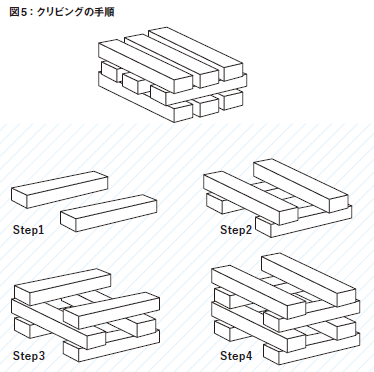 図5：クリビングの手順

Step1

Step2

Step3

Step4