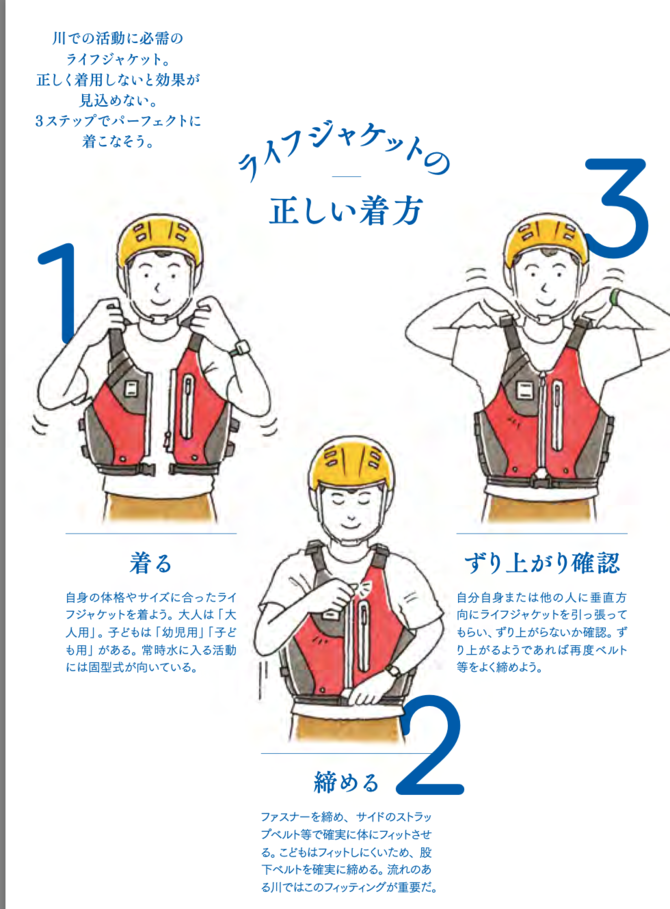 川での活動に必需のライフジャケット。正しく着用しないと効果が見込めない。3ステップでパーフェクトに着こなそう。

ライフジャケットの
正しい着方

1

着る

自身の体格やサイズに合ったライフジャケットを着よう。大人は「大人用」。子どもは「幼児用」「子ども用」がある。常時水に入る活動には固型式が向いている。

2

締める

ファスナーを締め、サイドのストラップベルト等で確実に体にフィットさせる。こどもはフィットしにくいため、股下ベルトを確実に締める。流れのある川ではこのフィッティングが重要だ。

3

ずり上がり確認

自分自身または他の人に垂直方向にライフジャケットを引っ張ってもらい、ずり上がらないか確認。ずり上がるようであれば再度ベルト等をよく締めよう。