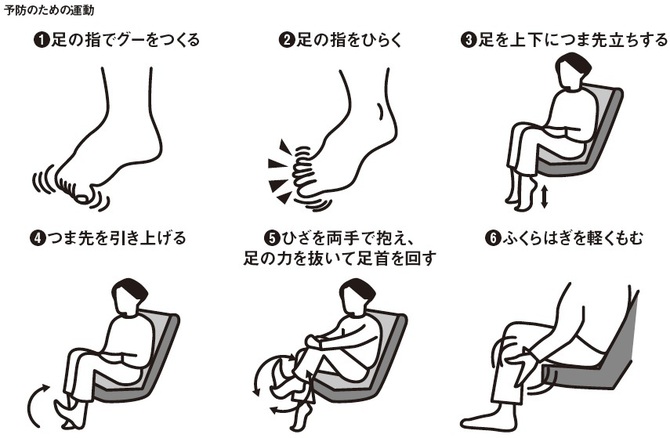 予防のための運動

❶足の指でグーをつくる

❷足の指をひらく

❸足を上下につま先立ちする

❹つま先を引き上げる

❺ひざを両手で抱え、足の力を抜いて足首を回す

❻ふくらはぎを軽くもむ